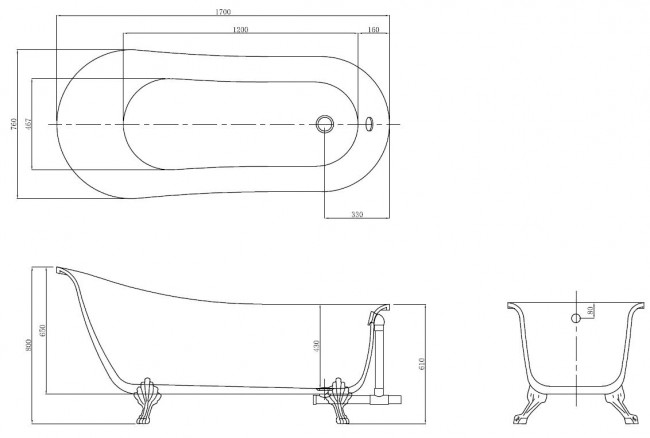 1700
1200
160
760
467
330
800
650
430
610
80