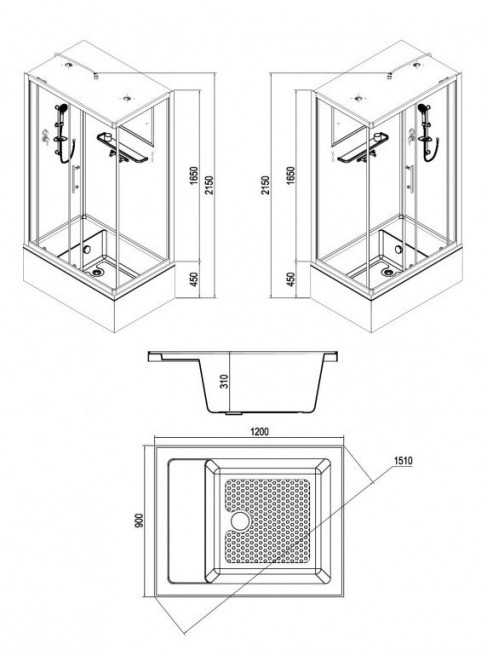 1650
2150
450
2150
1650
450
310
1200
1510
900