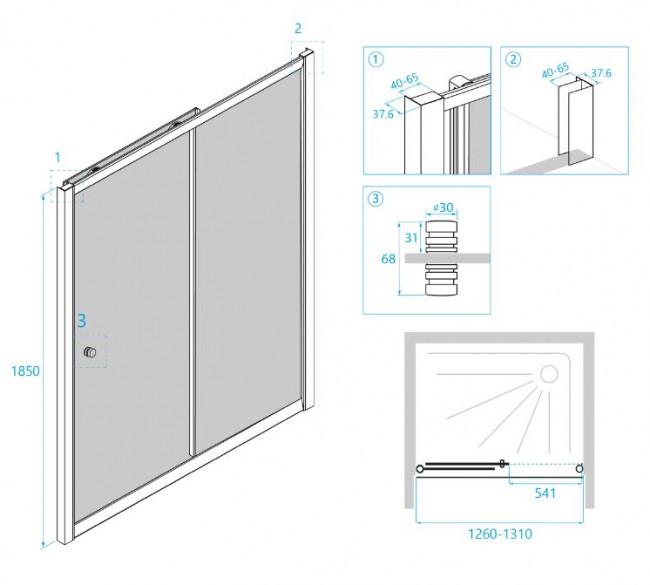 2
1
3
1850
①
40-65
37.6
②
40-65
37.6
③
ø30
31
68
541
1260-1310