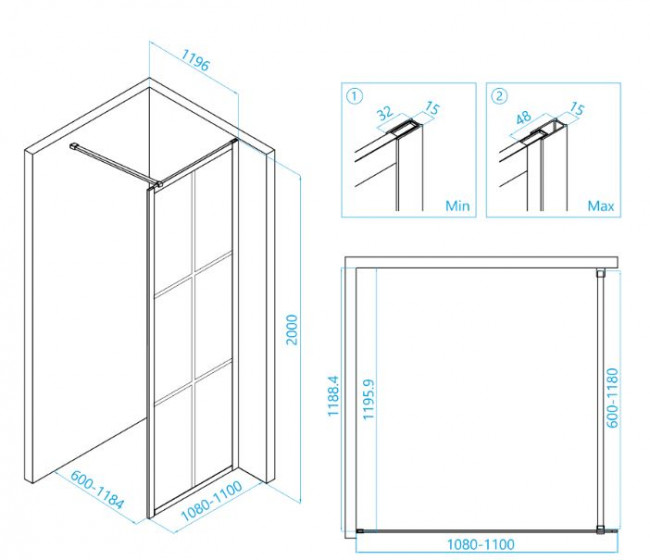 1196

2000

600-1184

1080-1100

①
32
15
Min

②
48
15
Max

1188.4
1195.9
600-1180
1080-1100