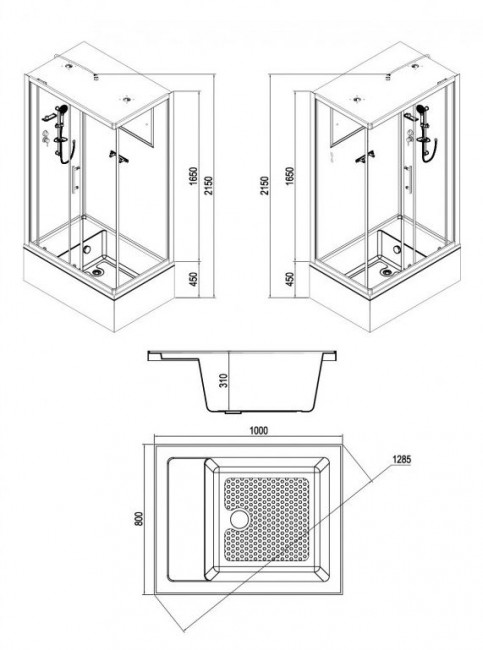 1650
2150
450
2150
1650
450
310
1000
1285
800