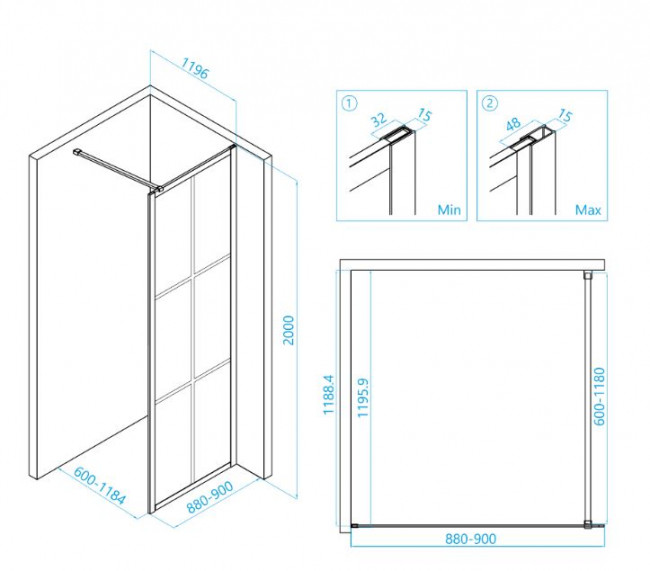 1196

2000

600-1184

880-900

①
32
15
Min

②
48
15
Max

1188.4

1195.9

600-1180

880-900