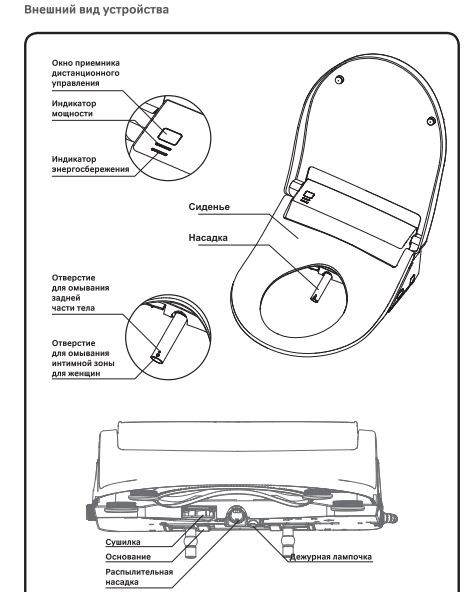 Внешний вид устройства

Окно приемника дистанционного управления

Индикатор мощности

Индикатор энергосбережения

Сиденье

Насадка

Отверстие для омывания задней части тела

Отверстие для омывания интимной зоны для женщин

Сушилка

Основание

Распылительная насадка

Дежурная лампочка