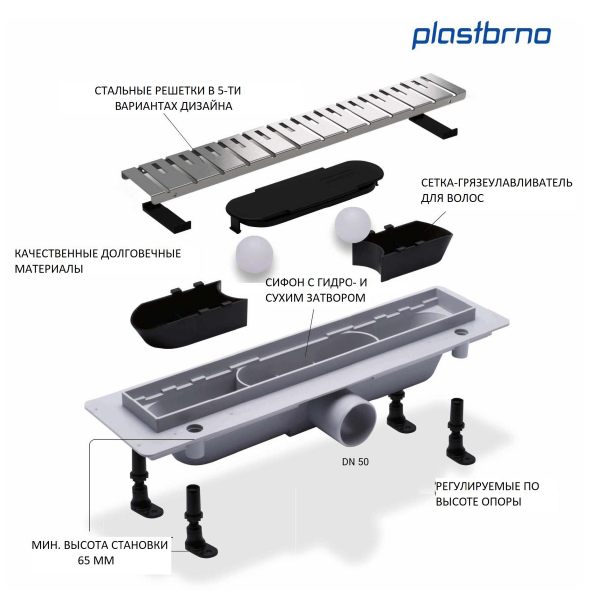 plastbrno

СТАЛЬНЫЕ РЕШЕТКИ В 5-ТИ ВАРИАНТАХ ДИЗАЙНА

СЕТКА-ГРЯЗЕУЛАВЛИВАТЕЛЬ ДЛЯ ВОЛОС

КАЧЕСТВЕННЫЕ ДОЛГОВЕЧНЫЕ МАТЕРИАЛЫ

СИФОН С ГИДРО- И СУХИМ ЗАТВОРОМ

DN 50

РЕГУЛИРУЕМЫЕ ПО ВЫСОТЕ ОПОРЫ

МИН. ВЫСОТА СТАНОВКИ 65 ММ