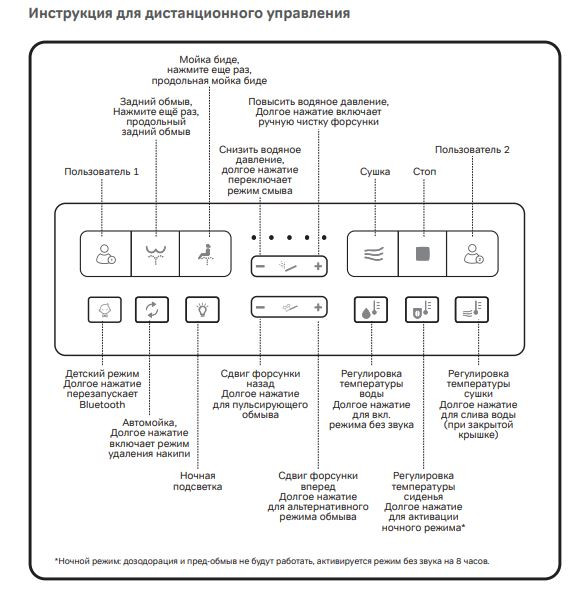 Инструкция для дистанционного управления

Мойка биде, нажмите еще раз, продольная мойка биде

Задний обмыв, Нажмите ещё раз, продольный задний обмыв

Повысить водяное давление, Долгое нажатие включает ручную чистку форсунки

Снизить водяное давление, долгое нажатие переключает режим смыва

Пользователь 1

Сушка

Стоп

Пользователь 2

Детский режим Долгое нажатие перезапускает Bluetooth

Автомойка, Долгое нажатие включает режим удаления накипи

Ночная подсветка

Сдвиг форсунки назад Долгое нажатие для пульсирующего обмыва

Сдвиг форсунки вперед Долгое нажатие для альтернативного режима обмыва

Регулировка температуры воды Долгое нажатие для вкл. режима без звука

Регулировка температуры сиденья Долгое нажатие для активации ночного режима*

Регулировка температуры сушки Долгое нажатие для слива воды (при закрытой крышке)

*Ночной режим: дозодорация и пред-обмыв не будут работать, активируется режим без звука на 8 часов.