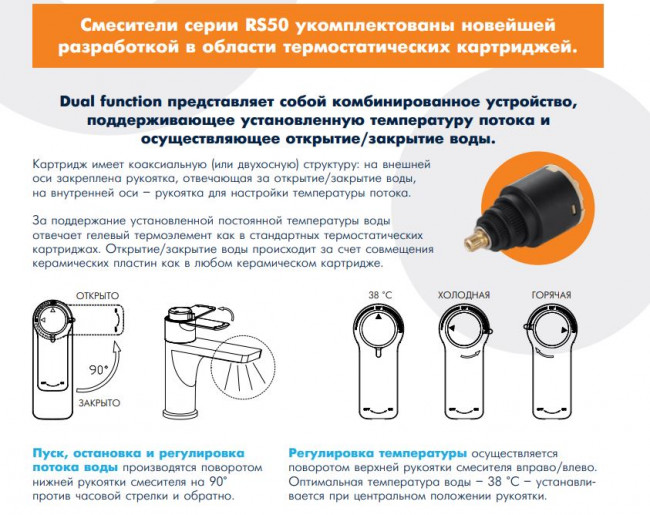 Смесители серии RS50 укомплектованы новейшей разработкой в области термостатических картриджей.

Dual function представляет собой комбинированное устройство, поддерживающее установленную температуру потока и осуществляющее открытие/закрытие воды.

Картридж имеет коаксиальную (или двухосную) структуру: на внешней оси закреплена рукоятка, отвечающая за открытие/закрытие воды, на внутренней оси – рукоятка для настройки температуры потока.

За поддержание установленной постоянной температуры воды отвечает гелевый термоэлемент как в стандартных термостатических картриджах. Открытие/закрытие воды происходит за счет совмещения керамических пластин как в любом керамическом картридже.

ОТКРЫТО

90°

ЗАКРЫТО

38 °C

ХОЛОДНАЯ

ГОРЯЧАЯ

Пуск, остановка и регулировка потока воды производятся поворотом нижней рукоятки смесителя на 90° против часовой стрелки и обратно.

Регулировка температуры осуществляется поворотом верхней рукоятки смесителя вправо/влево. Оптимальная температура воды – 38 °C – устанавливается при центральном положении рукоятки.