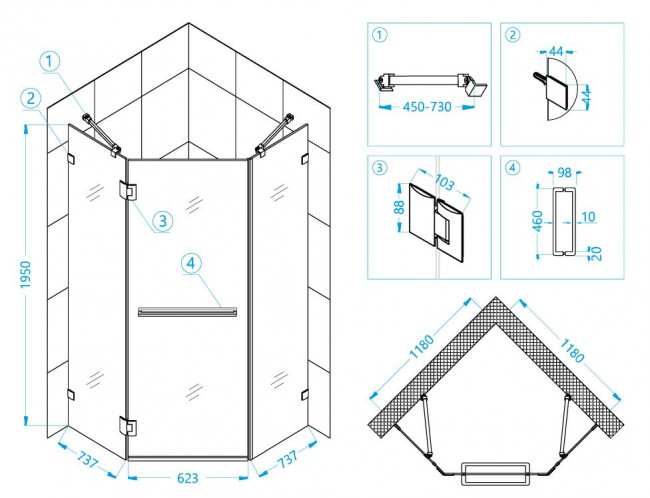 1
2
3
4
1950
737
623
737

1
450-730

2
44
44

3
103
88

4
98
460
10
20

1180
1180