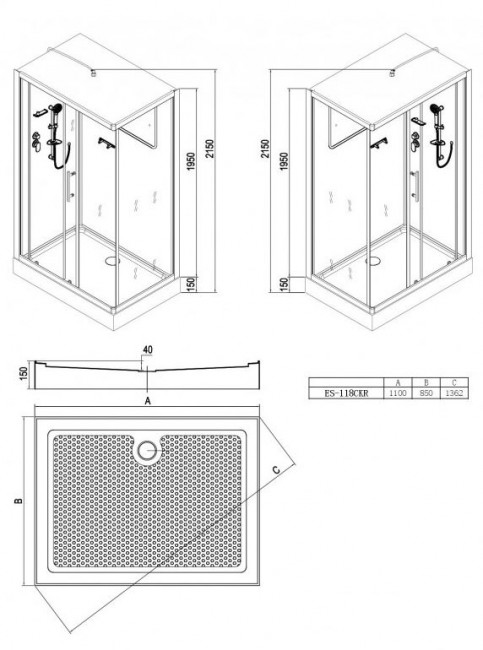 1950
2150
150
2150
1950
150
40
150
A
|  | A | B | C |
|---|---|---|---|
| ES-118CKR | 1100 | 850 | 1362 |
B
C