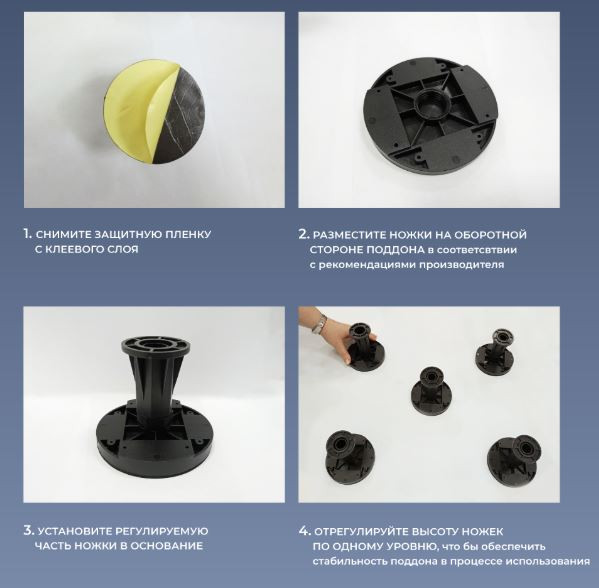 1. СНИМИТЕ ЗАЩИТНУЮ ПЛЕНКУ С КЛЕЕВОГО СЛОЯ

2. РАЗМЕСТИТЕ НОЖКИ НА ОБОРОТНОЙ СТОРОНЕ ПОДДОНА в соответсвтвии с рекомендациями производителя

3. УСТАНОВИТЕ РЕГУЛИРУЕМУЮ ЧАСТЬ НОЖКИ В ОСНОВАНИЕ

4. ОТРЕГУЛИРУЙТЕ ВЫСОТУ НОЖЕК ПО ОДНОМУ УРОВНЮ, что бы обеспечить стабильность поддона в процессе использования