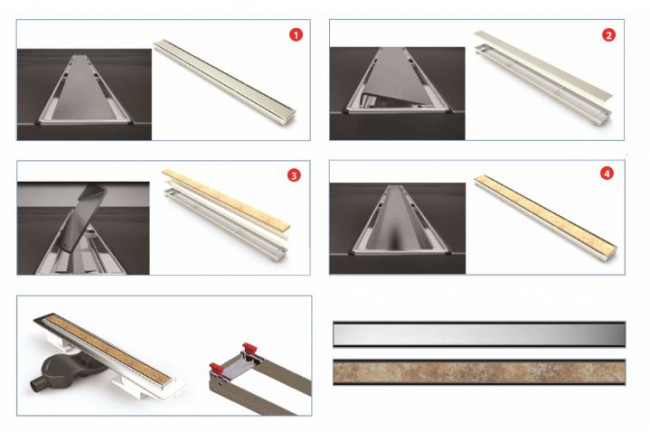 1

2

3

4