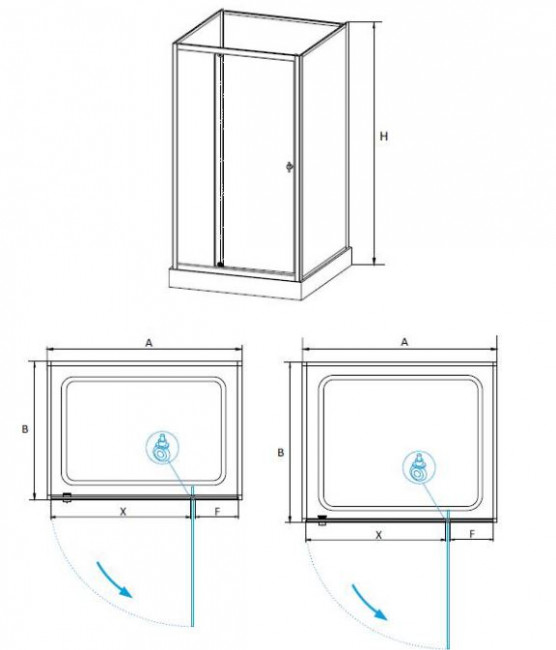 H

A

B

X

F

A

B

X

F