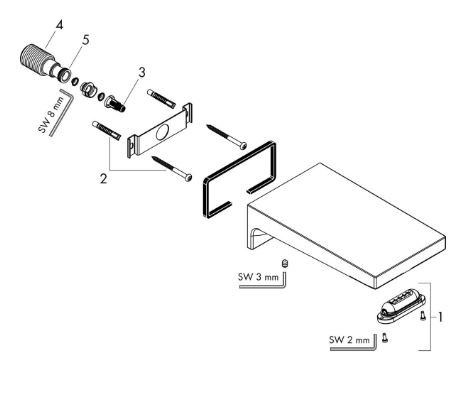 4
5
3
SW 8 mm
2
SW 3 mm
1
SW 2 mm