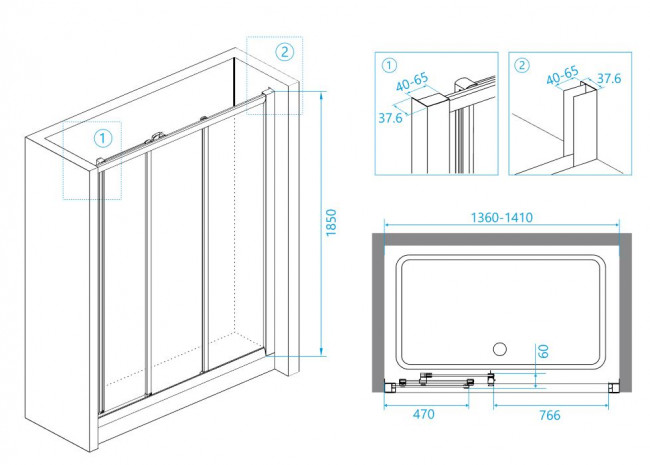 2
1
1850
1
40-65
37.6
2
40-65
37.6
1360-1410
60
470
766