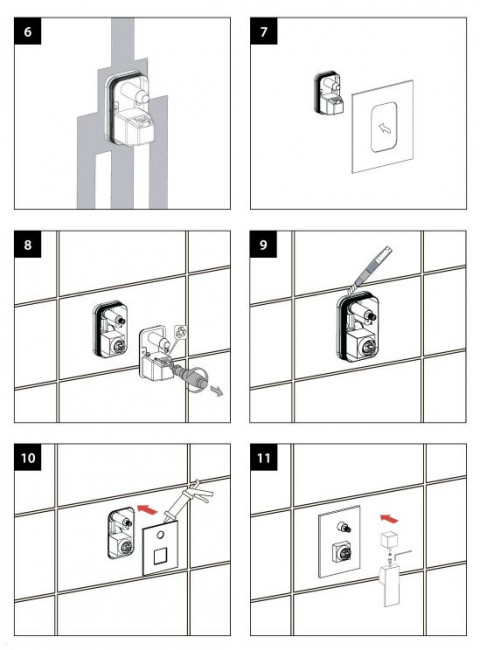 6

7

8

9

10

11