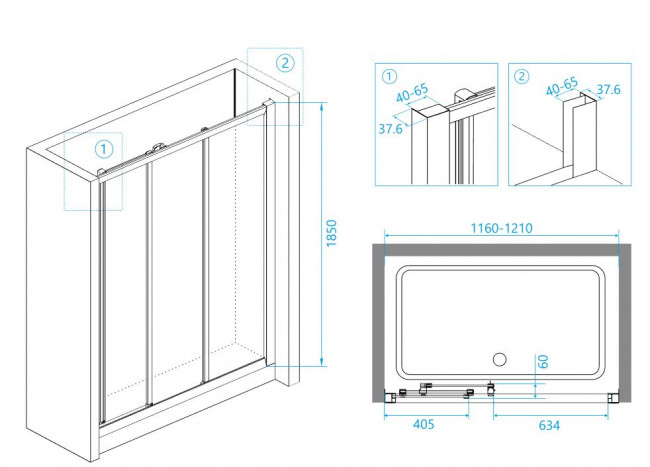 2
1
1850
1
40-65
37.6
2
40-65
37.6
1160-1210
60
405
634