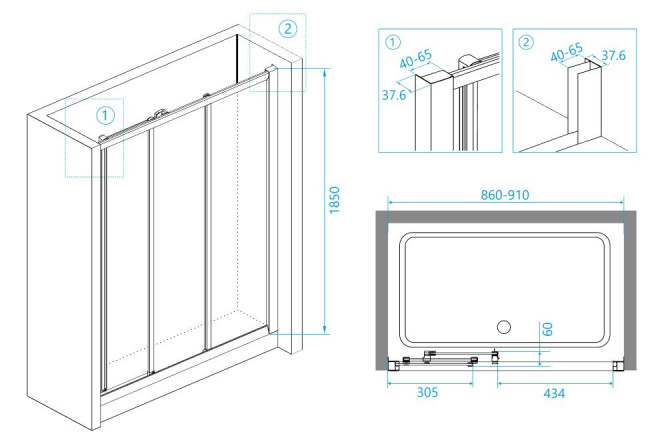 ②

①

1850

①
40-65
37.6

②
40-65
37.6

860-910

60

305
434