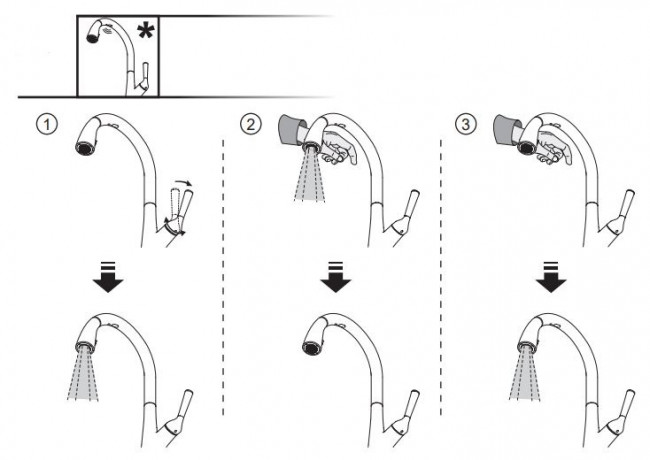 *

①

②

③