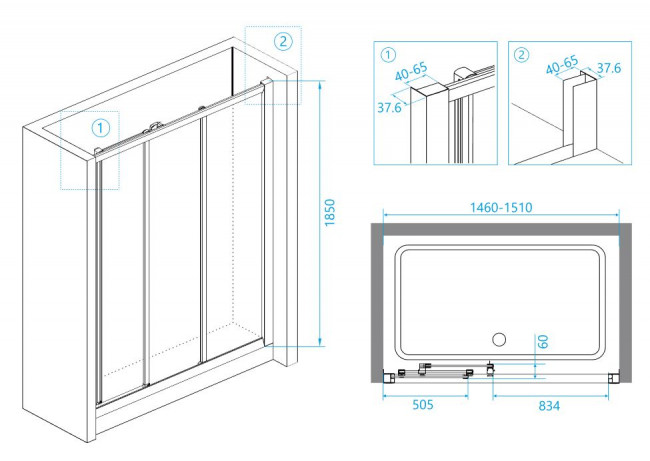 2
1
1850
1
40-65
37.6
2
40-65
37.6
1460-1510
60
505
834